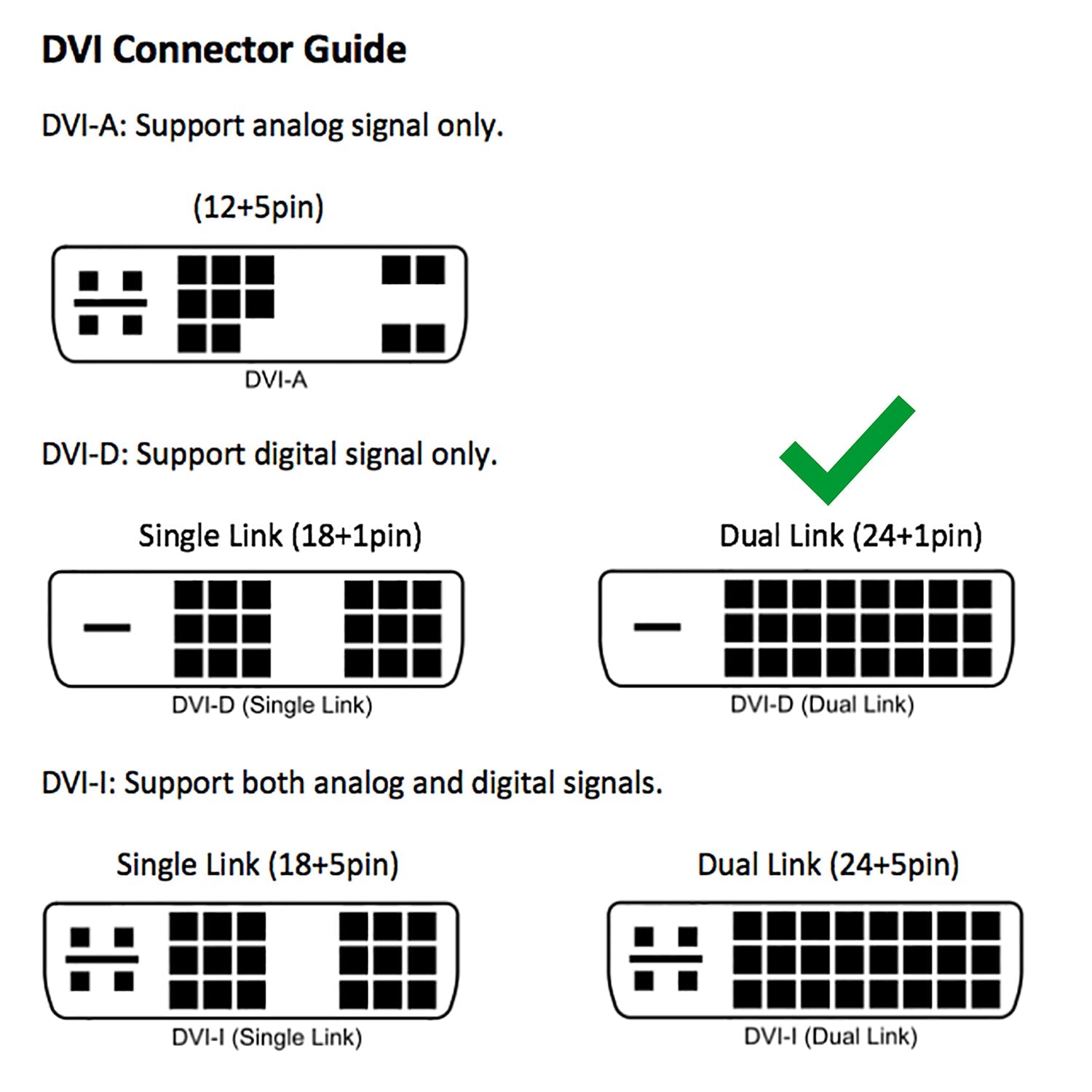 DVI Connector Guide

DVI-A: Support analog signal only.

(12+5pin)

DVI-A

DVI-D: Support digital signal only.

Single Link (18+1pin)

DVI-D (Single Link)

Dual Link (24+1pin)

DVI-D (Dual Link)

DVI-I: Support both analog and digital signals.

Single Link (18+5pin)

DVI-I (Single Link)

Dual Link (24+5pin)

DVI-I (Dual Link)