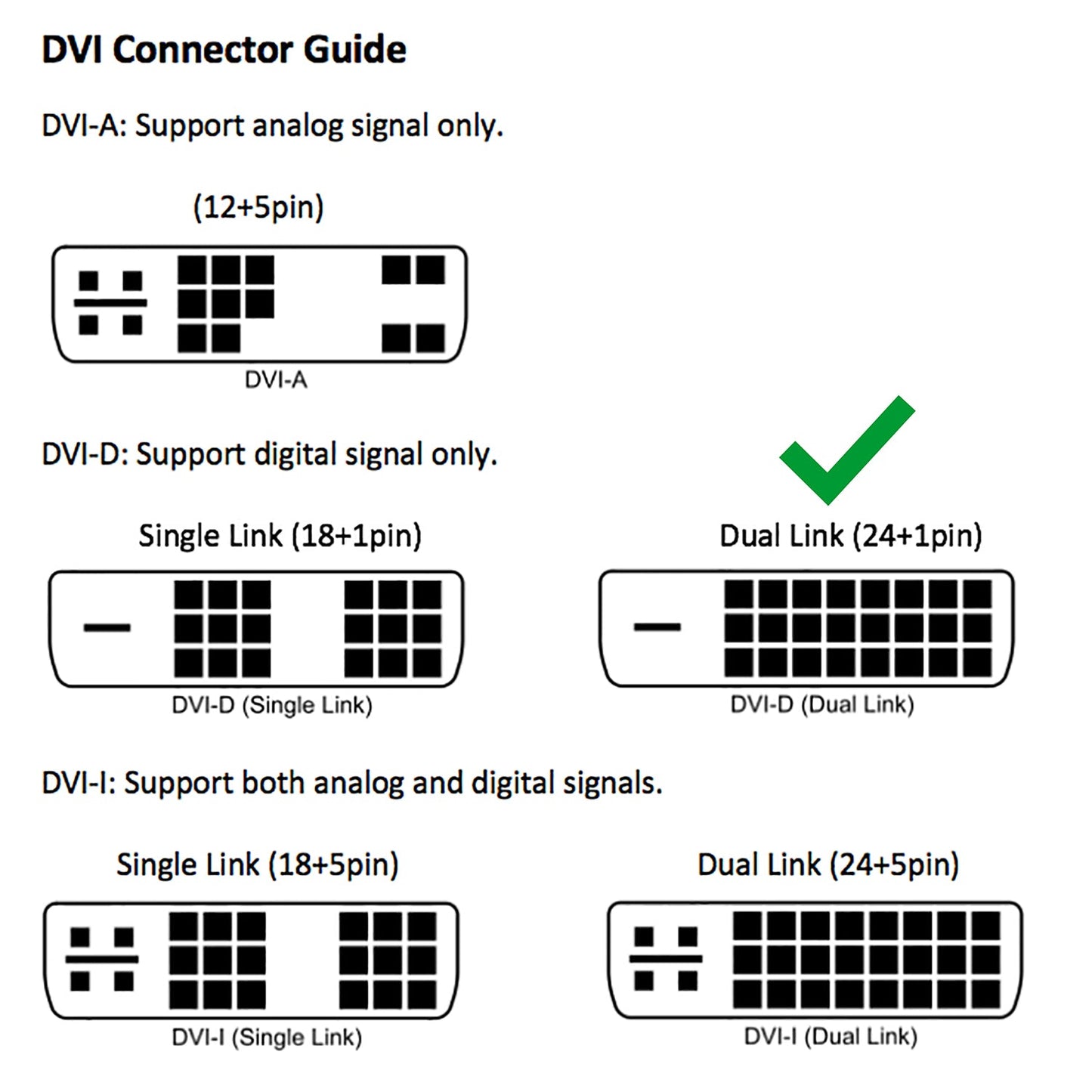 DVI Connector Guide

DVI-A: Support analog signal only.

(12+5pin)

DVI-A

DVI-D: Support digital signal only.

Single Link (18+1pin)

DVI-D (Single Link)

Dual Link (24+1pin)

DVI-D (Dual Link)

DVI-I: Support both analog and digital signals.

Single Link (18+5pin)

DVI-I (Single Link)

Dual Link (24+5pin)

DVI-I (Dual Link)